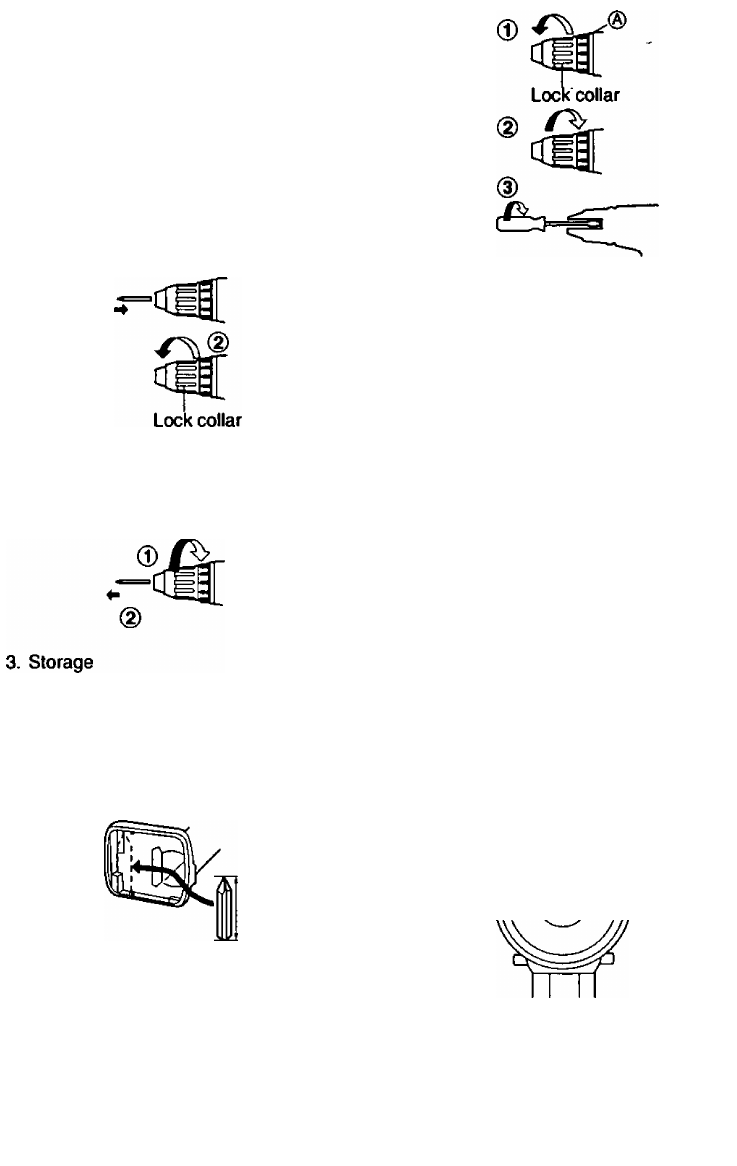 ① Ⓐ
Lock collar
②
③

②
Lock collar

①
②

3. Storage